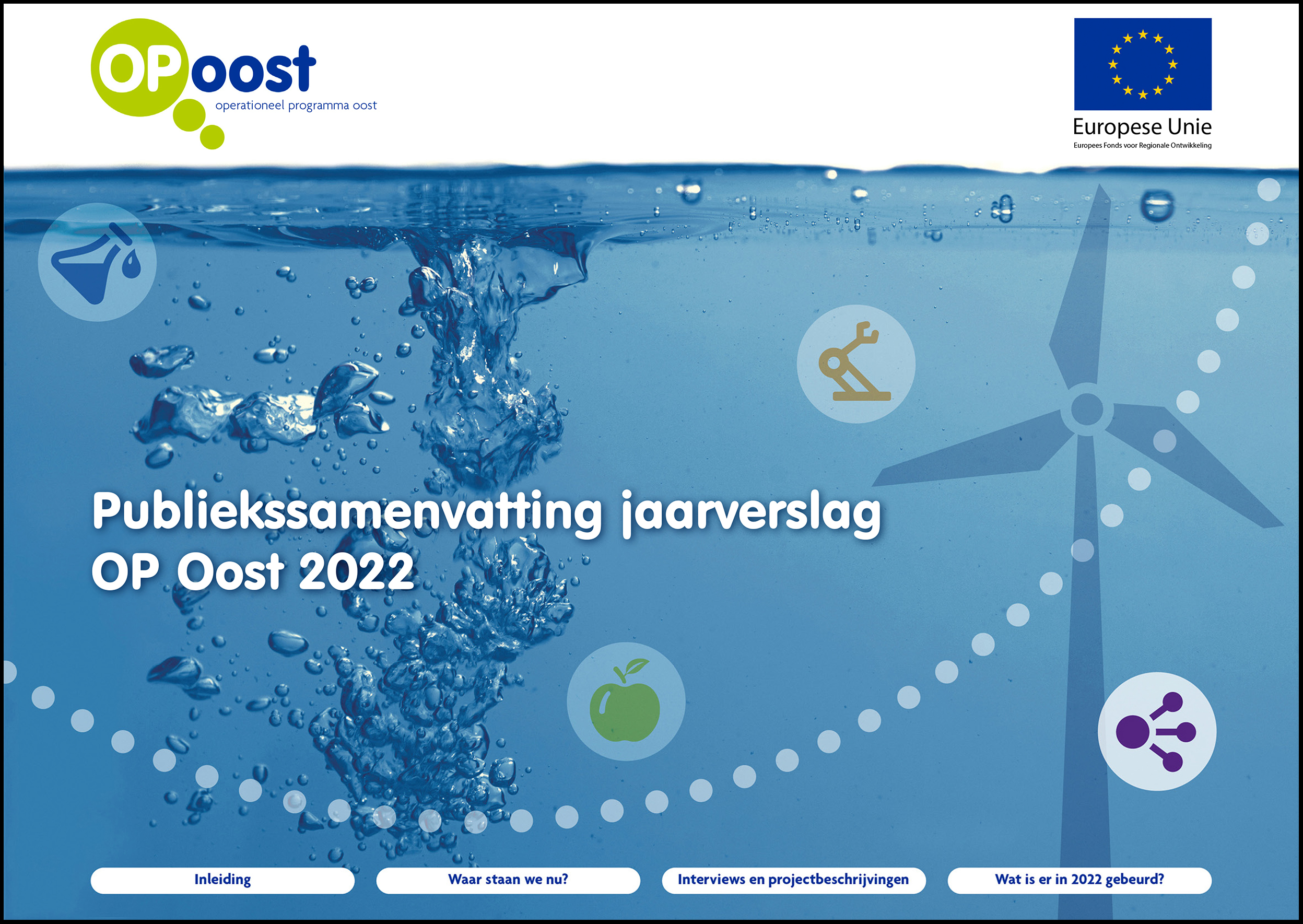 OPoost
operationeel programma oost

Europese Unie
Europees Fonds voor Regionale Ontwikkeling

Publiekssamenvatting jaarverslag
OP Oost 2022

Inleiding
Waar staan we nu?
Interviews en projectbeschrijvingen
Wat is er in 2022 gebeurd?