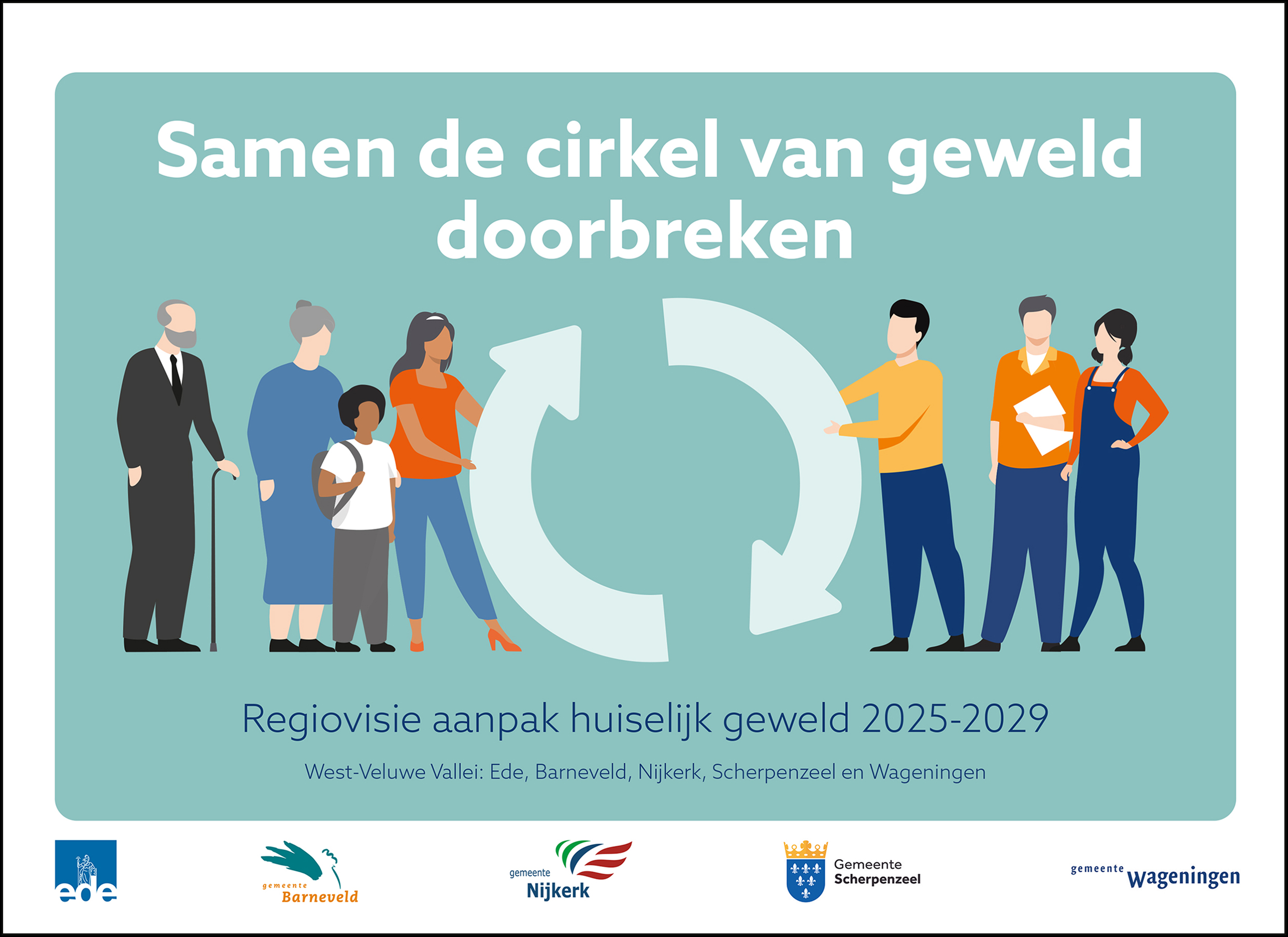 Samen de cirkel van geweld doorbreken

Regiovisie aanpak huiselijk geweld 2025-2029

West-Veluwe Vallei: Ede, Barneveld, Nijkerk, Scherpenzeel en Wageningen

ede

gemeente Barneveld

gemeente Nijkerk

Gemeente Scherpenzeel

gemeente wageningen